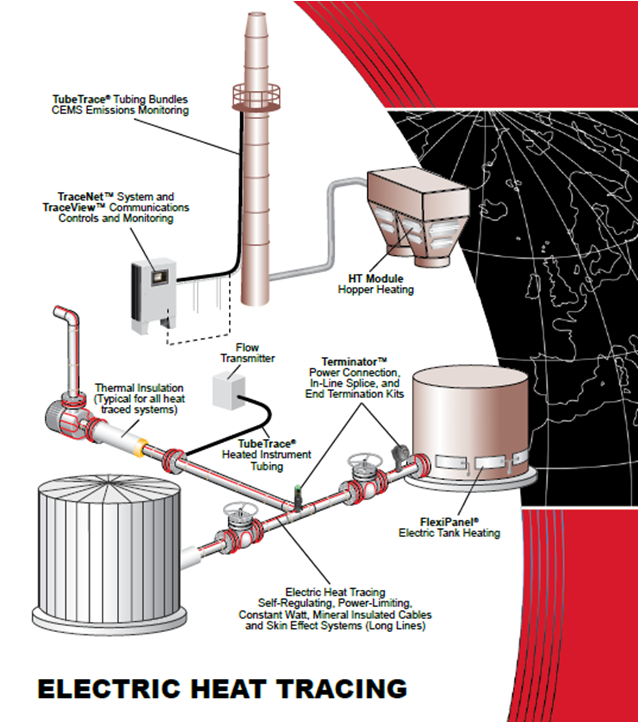 TubeTrace® Tubing Bundles
CEMS Emissions Monitoring

TraceNet™ System and
TraceView™ Communications
Controls and Monitoring

HT Module
Hopper Heating

Flow
Transmitter

Terminator™
Power Connection,
In-Line Splice, and
End Termination Kits

Thermal Insulation
(Typical for all heat
traced systems)

TubeTrace®
Heated Instrument
Tubing

FlexiPanel®
Electric Tank Heating

Electric Heat Tracing
Self-Regulating, Power-Limiting,
Constant Watt, Mineral Insulated Cables
and Skin Effect Systems (Long Lines)

ELECTRIC HEAT TRACING